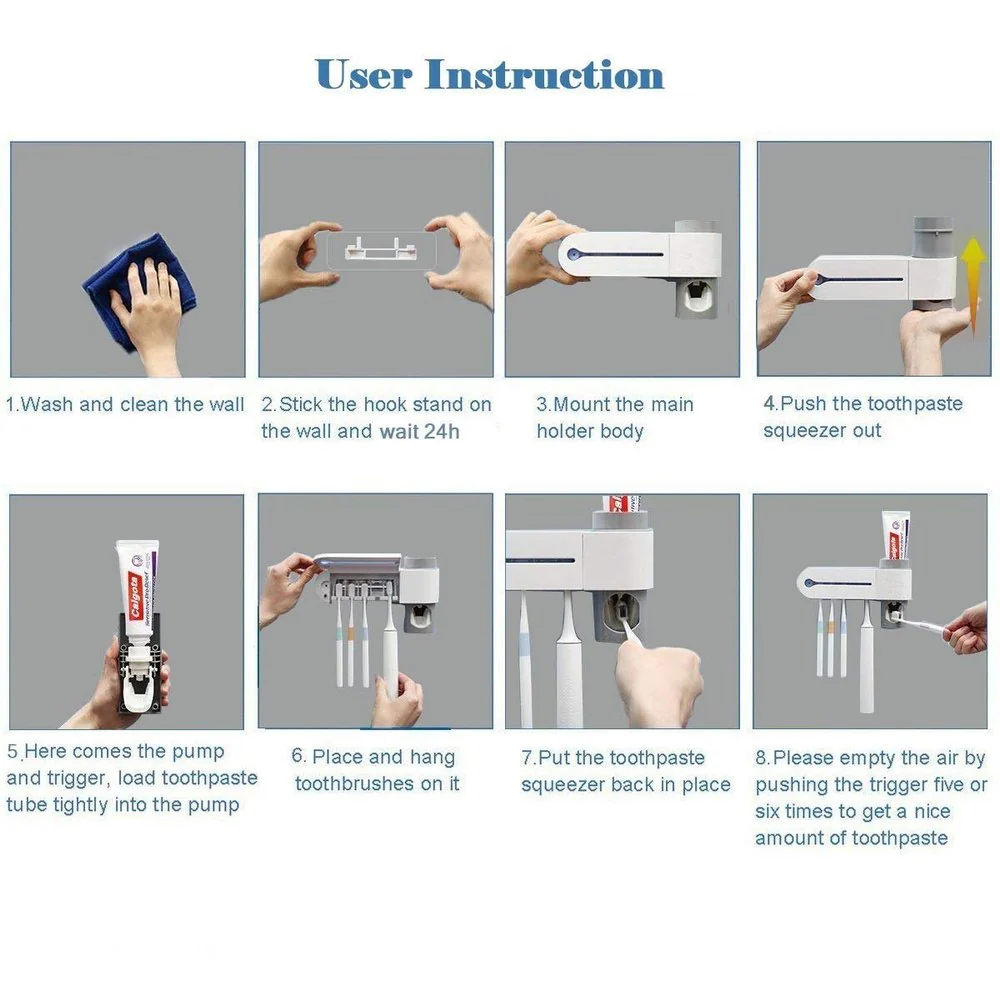 User Instruction

1.Wash and clean the wall

2.Stick the hook stand on the wall and wait 24h

3.Mount the main holder body

4.Push the toothpaste squeezer out

Colgate

5.Here comes the pump and trigger, load toothpaste tube tightly into the pump

6. Place and hang toothbrushes on it

7.Put the toothpaste squeezer back in place

8.Please empty the air by pushing the trigger five or six times to get a nice amount of toothpaste