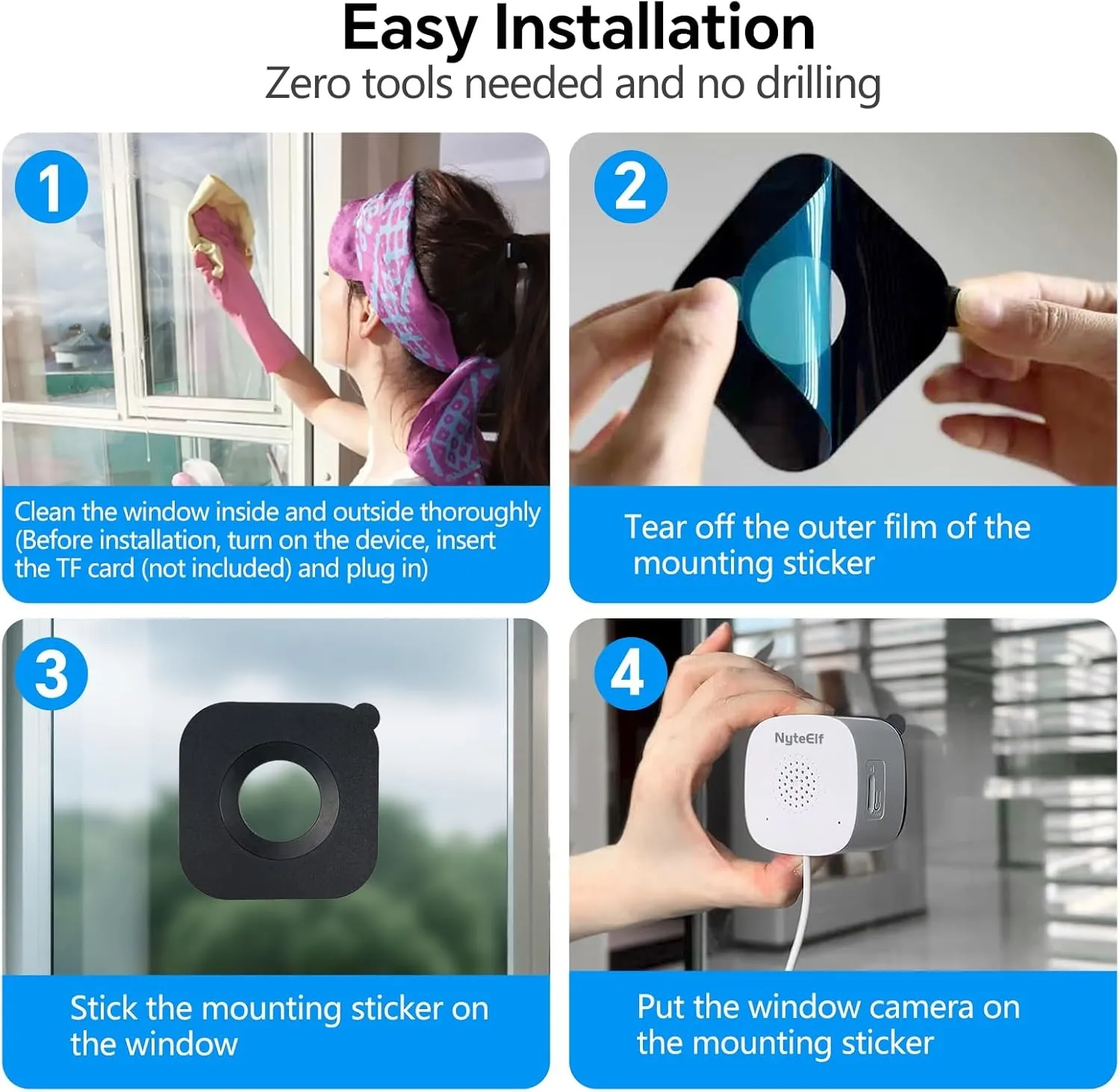 Easy Installation
Zero tools needed and no drilling

1

Clean the window inside and outside thoroughly (Before installation, turn on the device, insert the TF card (not included) and plug in)

2

Tear off the outer film of the mounting sticker

3

Stick the mounting sticker on the window

4

NyteElf

Put the window camera on the mounting sticker