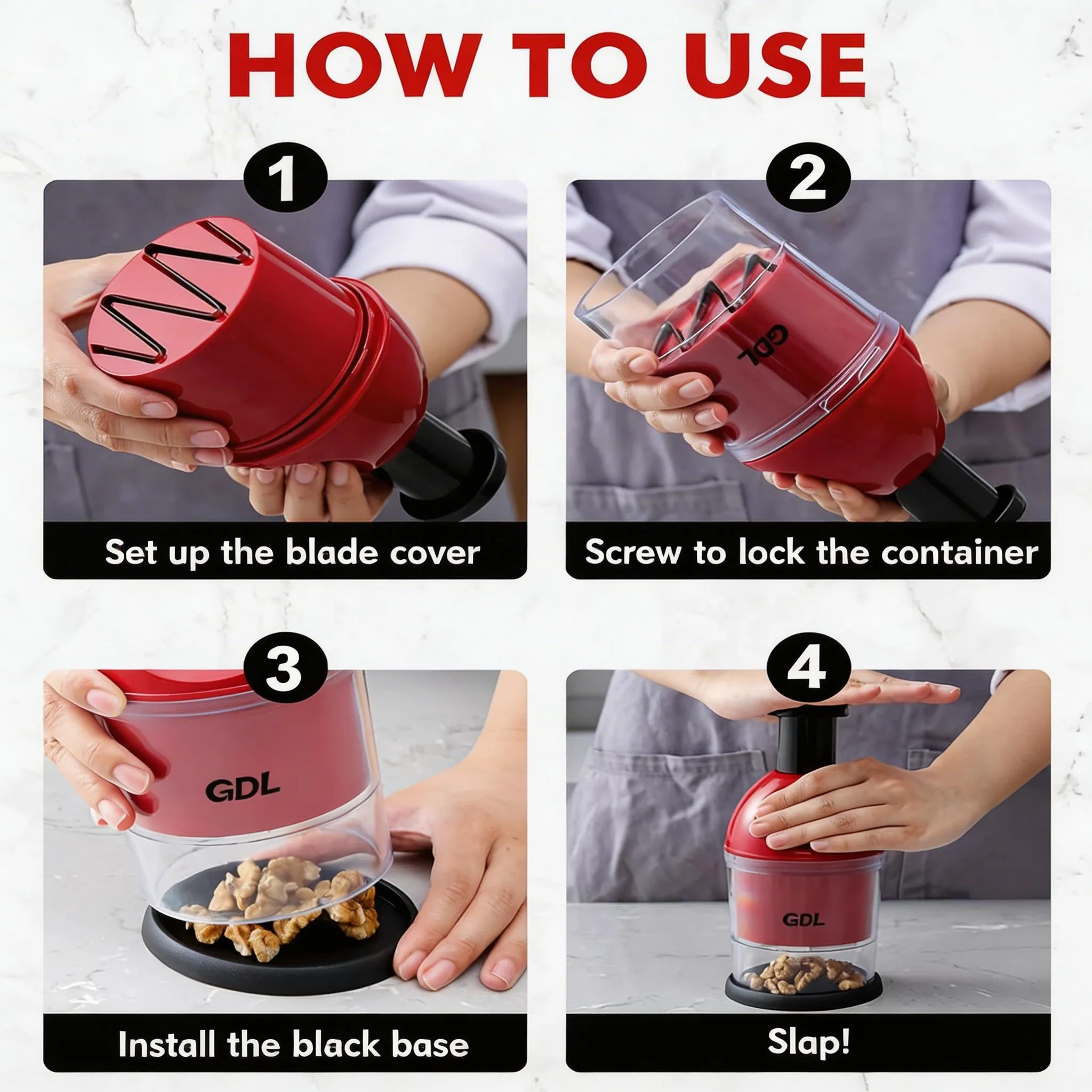 HOW TO USE

1

Set up the blade cover

2

GDL

Screw to lock the container

3

GDL

Install the black base

4

GDL

Slap!