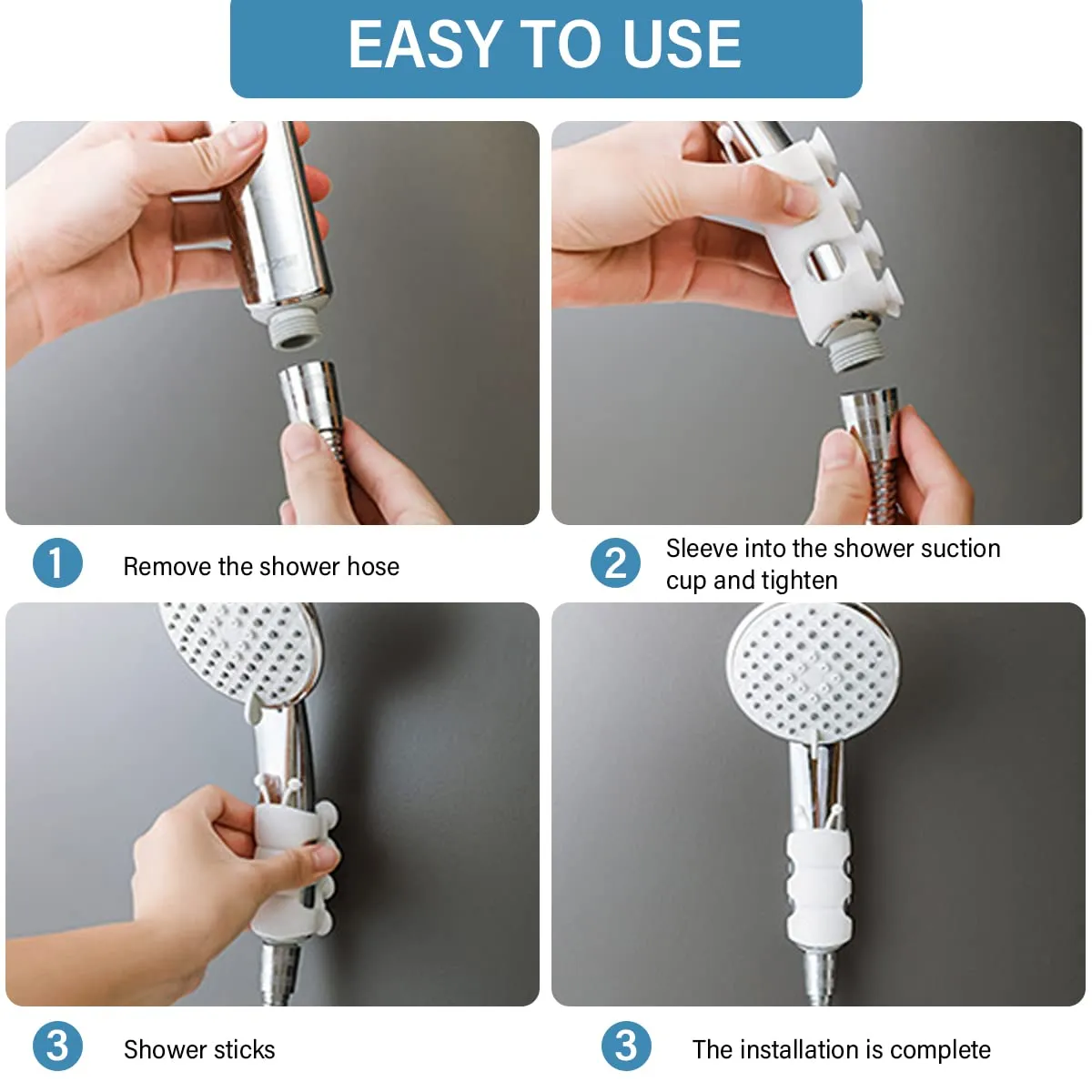 EASY TO USE

1 Remove the shower hose

2 Sleeve into the shower suction cup and tighten

3 Shower sticks

3 The installation is complete